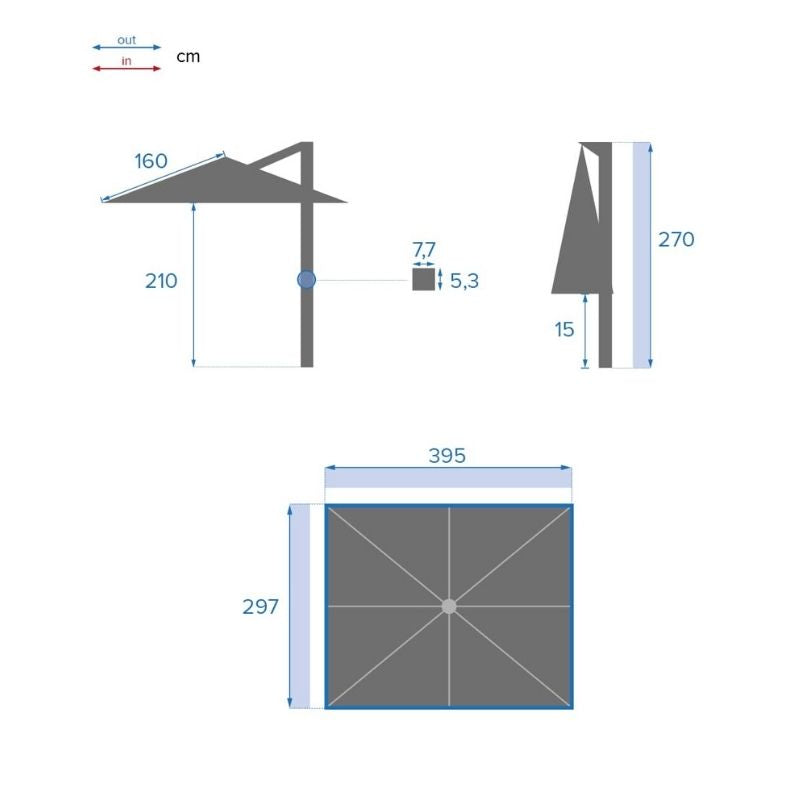 out
in
cm

160
210
7,7
5,3
270
15
395
297